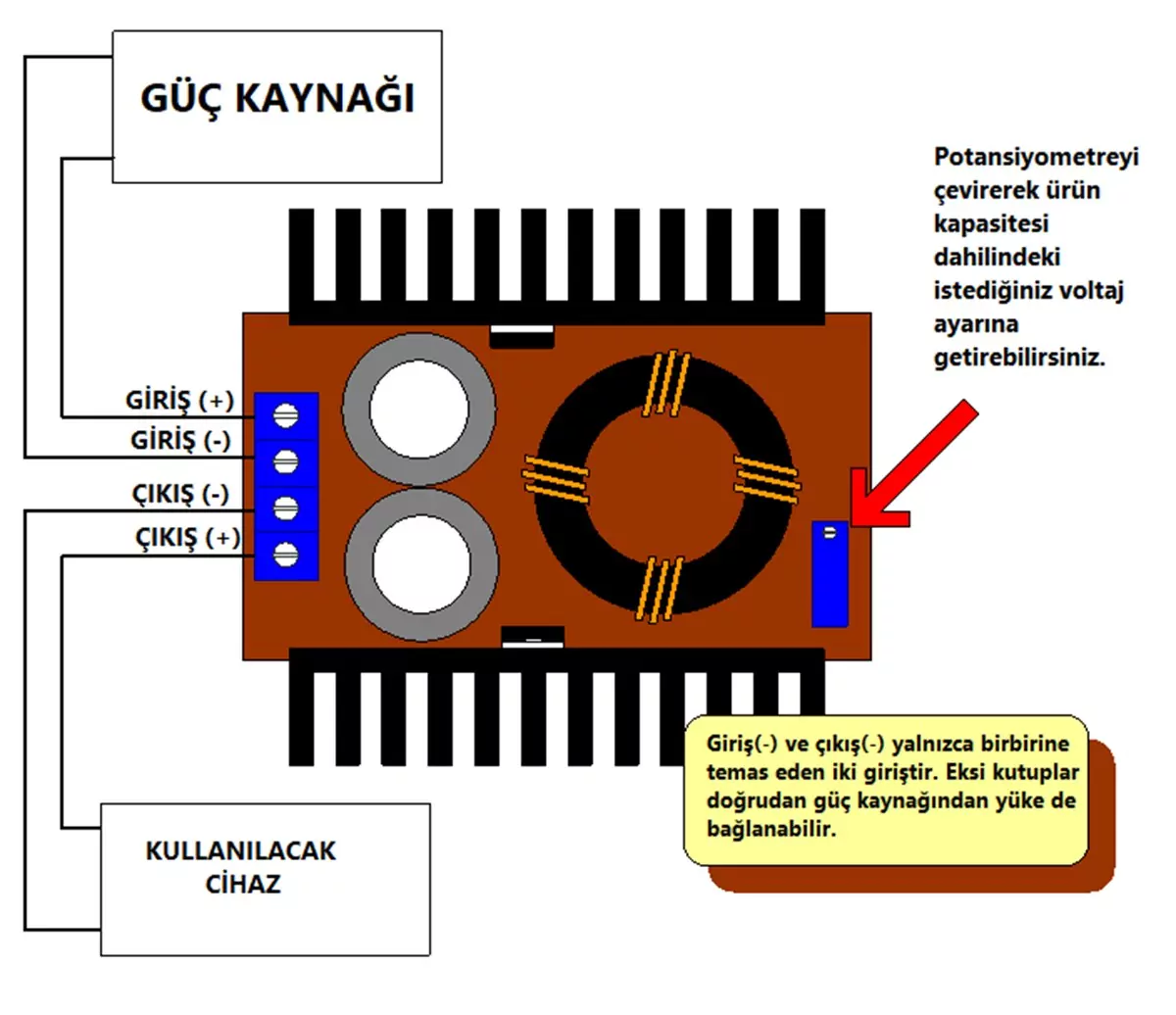 GÜÇ KAYNAĞI

Potansiyometreyi çevirerek ürün kapasitesi dahilindeki istediğiniz voltaj ayarına getirebilirsiniz.

GİRİŞ (+)
GİRİŞ (-)
ÇIKIŞ (-)
ÇIKIŞ (+)

Giriş(-) ve çıkış(-) yalnızca birbirine temas eden iki giriştir. Eksi kutuplar doğrudan güç kaynağından yüke de bağlanabilir.

KULLANILACAK CİHAZ