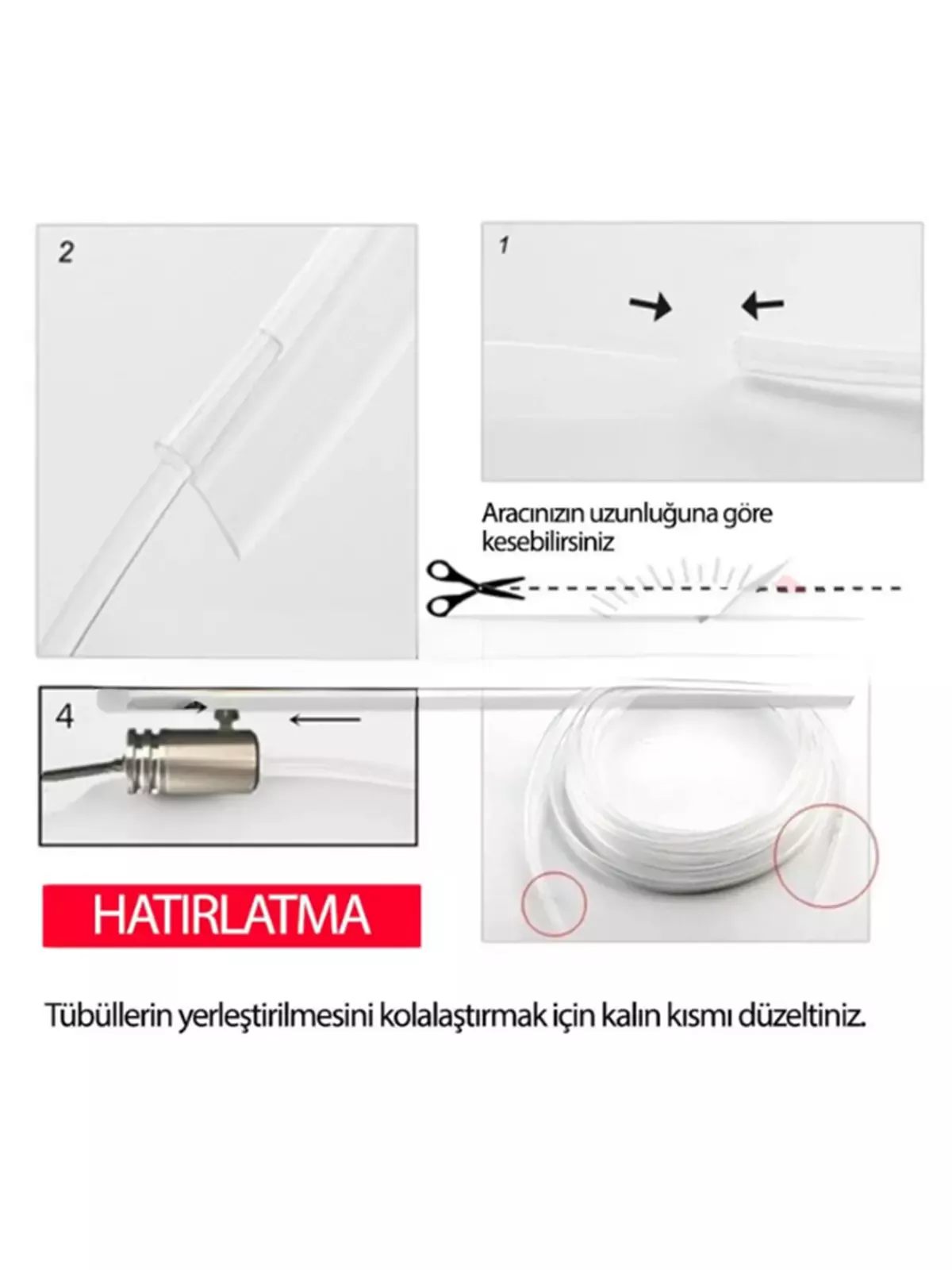 2

1

Aracınızın uzunluğuna göre kesebilirsiniz

4

HATIRLATMA

Tübüllerin yerleştirilmesini kolalaştırmak için kalın kısmı düzeltiniz.