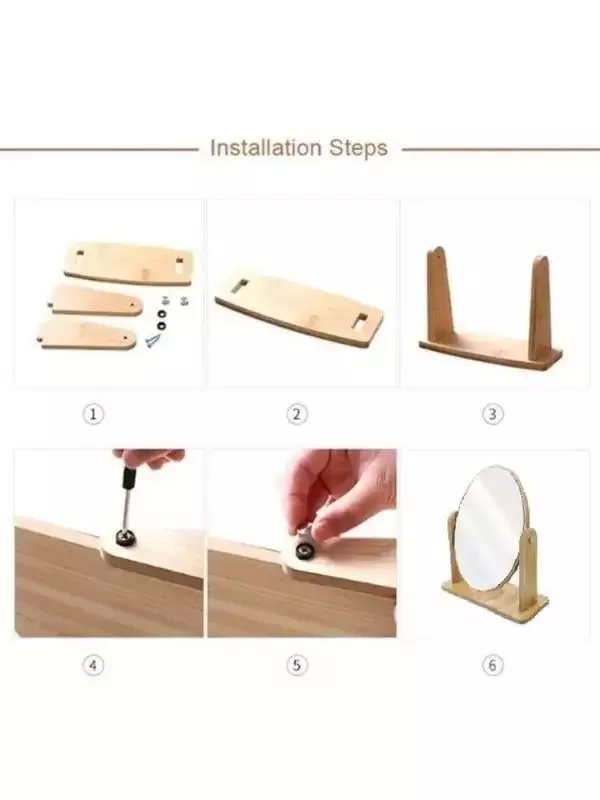 Installation Steps

①

②

③

④

⑤

⑥