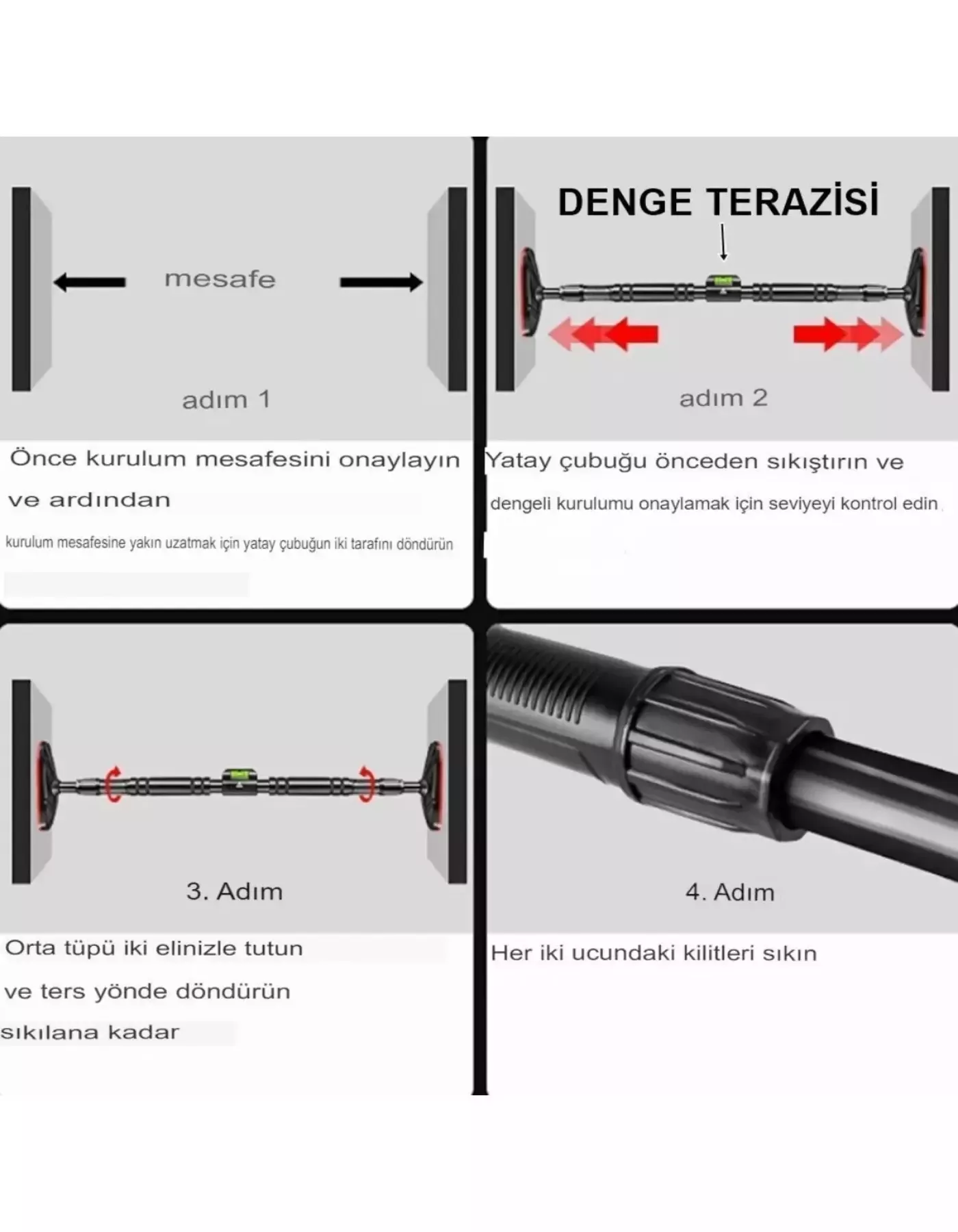 mesafe

adım 1

Önce kurulum mesafesini onaylayın ve ardından

kurulum mesafesine yakın uzatmak için yatay çubuğun iki tarafını döndürün

DENGE TERAZİSİ

adım 2

Yatay çubuğu önceden sıkıştırın ve

dengeli kurulumu onaylamak için seviyeyi kontrol edin

3. Adım

Orta tüpü iki elinizle tutun

ve ters yönde döndürün

sıkılana kadar

4. Adım

Her iki ucundaki kilitleri sıkın