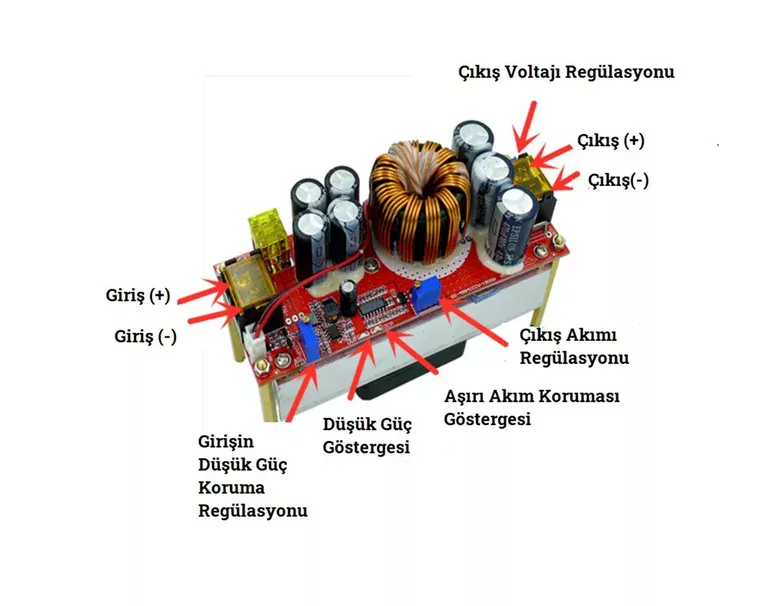 Çıkış Voltajı Regülasyonu

Çıkış (+)

Çıkış(-)

Giriş (+)

Giriş (-)

Çıkış Akımı Regülasyonu

Aşırı Akım Koruması Göstergesi

Düşük Güç Göstergesi

Girişin Düşük Güç Koruma Regülasyonu