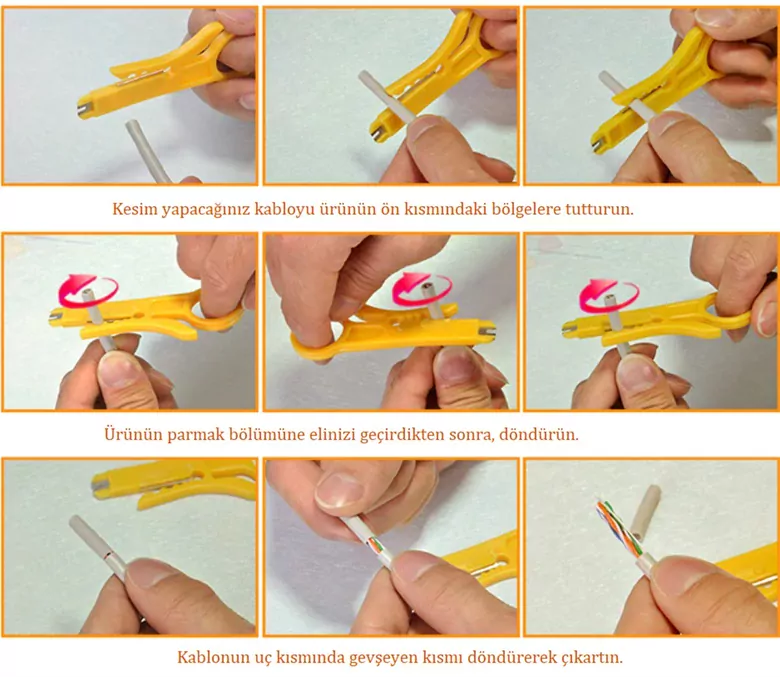 Kesim yapacağınız kabloyu ürünün ön kısmındaki bölgelere tutturun.

Ürünün parmak bölümüne elinizi geçirdikten sonra, döndürün.

Kablonun uç kısmında gevşeyen kısmı döndürerek çıkartın.