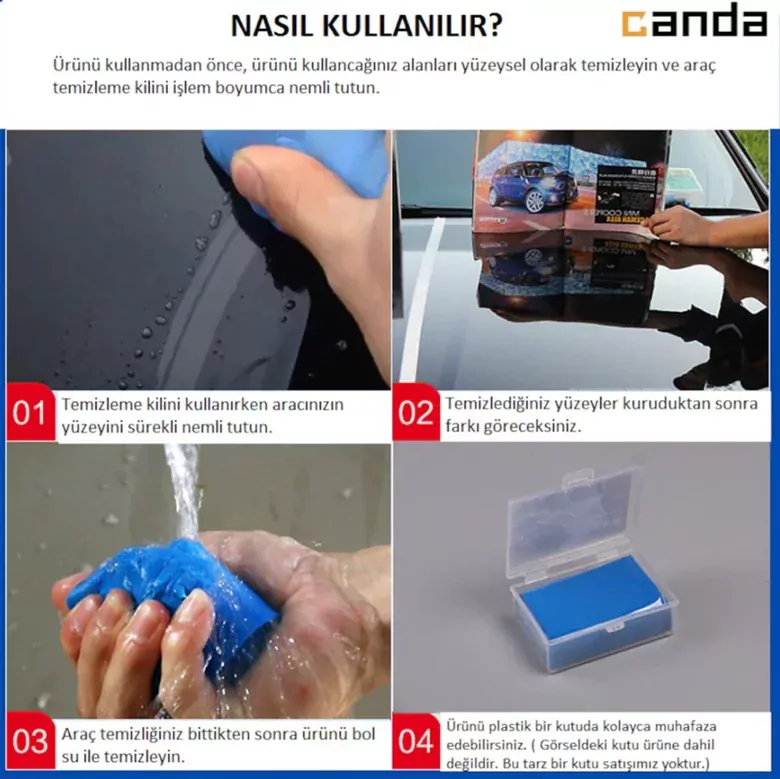 NASIL KULLANILIR?

canda

Ürünü kullanmadan önce, ürünü kullancağınız alanları yüzeysel olarak temizleyin ve araç temizleme kilini işlem boyumca nemli tutun.

01 Temizleme kilini kullanırken aracınızın yüzeyini sürekli nemli tutun.

02 Temizlediğiniz yüzeyler kuruduktan sonra farkı göreceksiniz.

03 Araç temizliğiniz bittikten sonra ürünü bol su ile temizleyin.

04 Ürünü plastik bir kutuda kolayca muhafaza edebilirsiniz. ( Görseldeki kutu ürüne dahil değildir. Bu tarz bir kutu satışımız yoktur.)