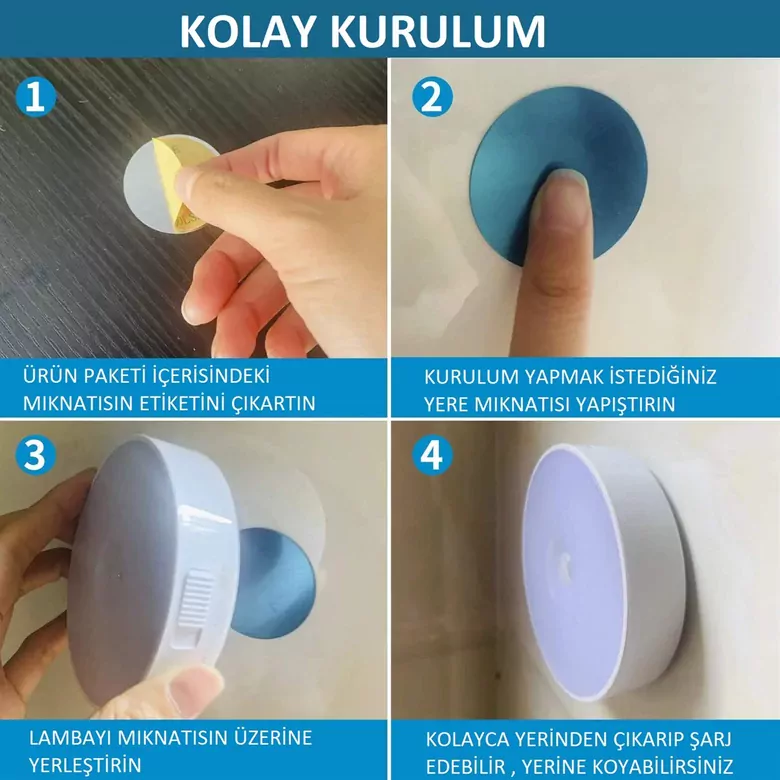 KOLAY KURULUM

1

ÜRÜN PAKETİ İÇERİSİNDEKİ MIKNATISIN ETİKETİNİ ÇIKARTIN

2

KURULUM YAPMAK İSTEDİĞİNİZ YERE MIKNATISI YAPIŞTIRIN

3

LAMBAYI MIKNATISIN ÜZERİNE YERLEŞTİRİN

4

KOLAYCA YERİNDEN ÇIKARIP ŞARJ EDEBİLİR , YERİNE KOYABİLİRSİNİZ