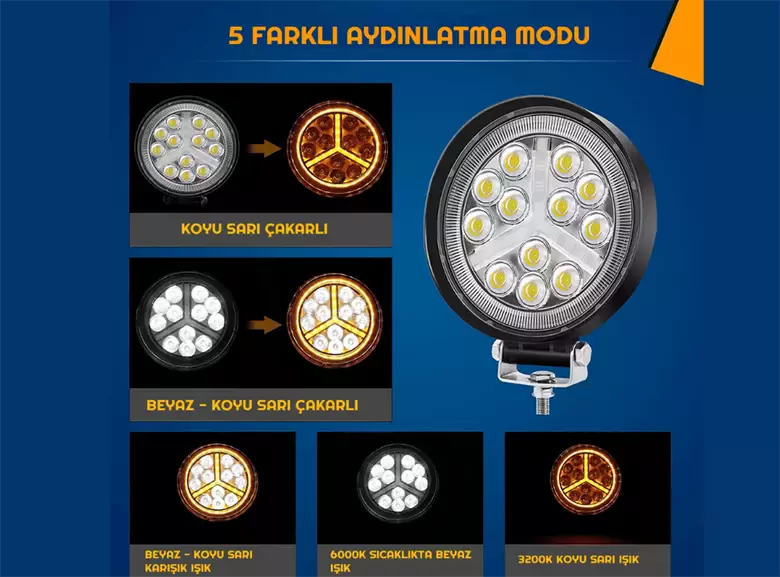 5 FARKLI AYDINLATMA MODU

KOYU SARI ÇAKARLI

BEYAZ - KOYU SARI ÇAKARLI

BEYAZ - KOYU SARI KARIŞIK IŞIK

6000K SICAKLIKTA BEYAZ IŞIK

3200K KOYU SARI IŞIK