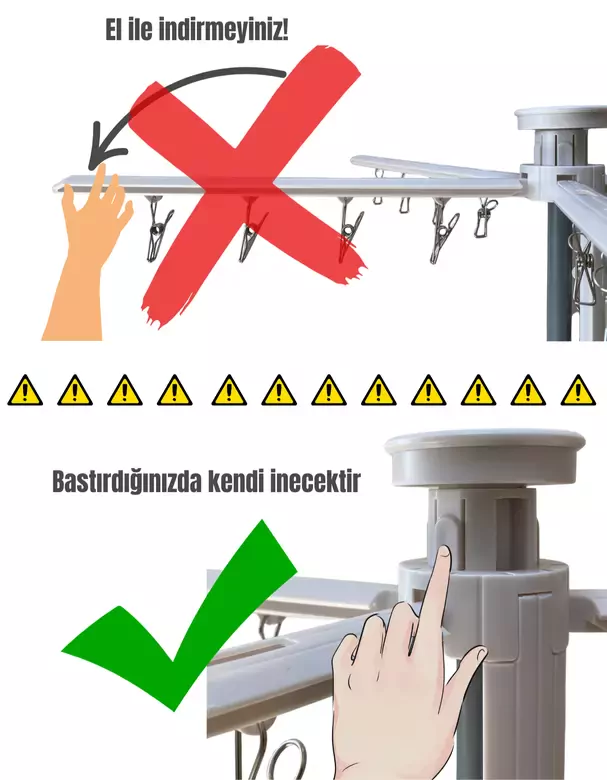 El ile indirmeyiniz!

Bastırdığınızda kendi inecektir