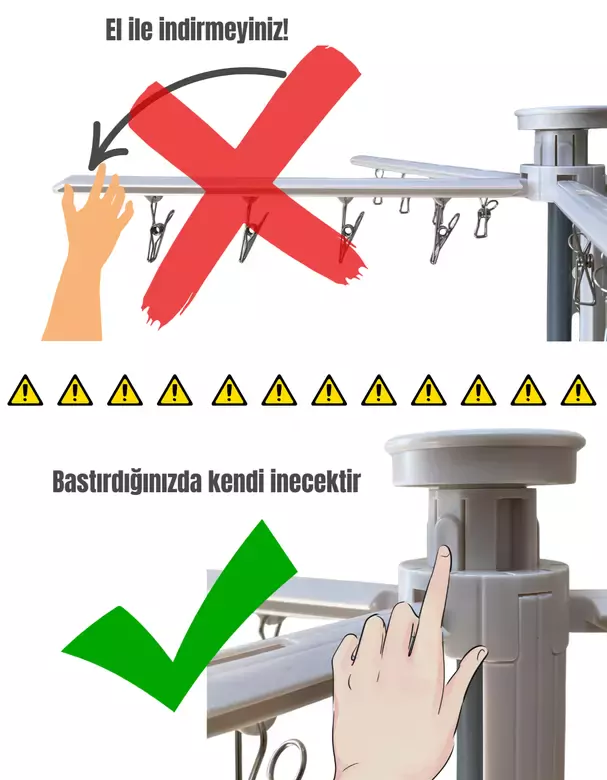 El ile indirmeyiniz!

Bastırdığınızda kendi inecektir