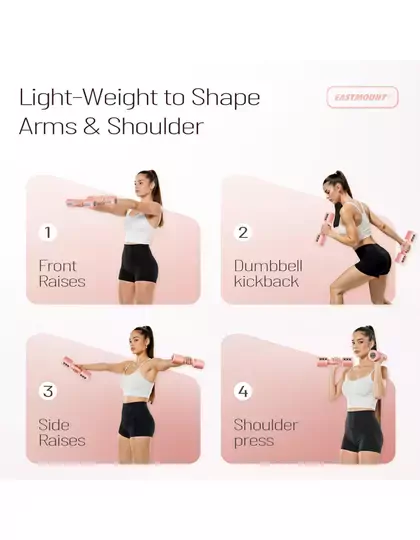 Light-Weight to Shape Arms & Shoulder

EASTMOUNT

1

Front Raises

2

Dumbbell kickback

3

Side Raises

4

Shoulder press