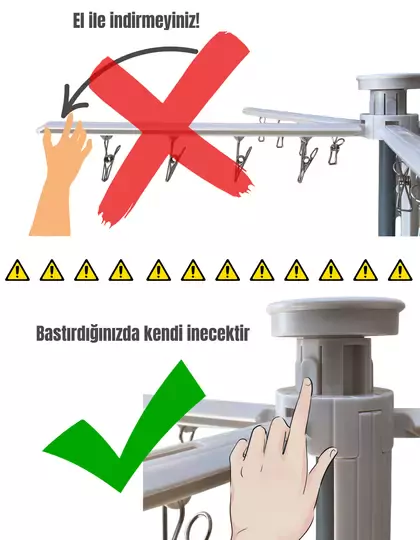 El ile indirmeyiniz!

Bastırdığınızda kendi inecektir