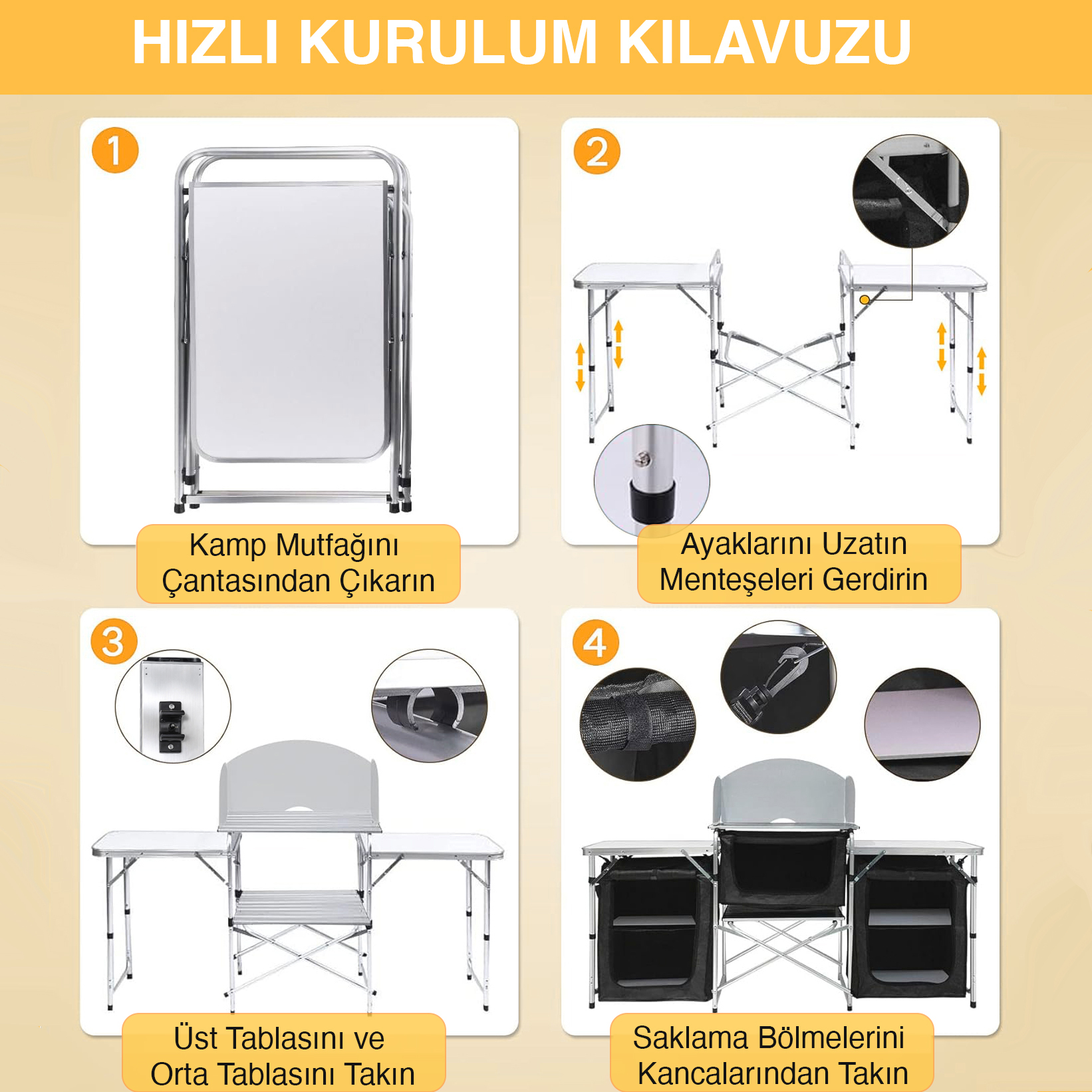 HIZLI KURULUM KILAVUZU

1

Kamp Mutfağını Çantasından Çıkarın

2

Ayaklarını Uzatın Menteşeleri Gerdirin

3

Üst Tablasını ve Orta Tablasını Takın

4

Saklama Bölmelerini Kancalarından Takın