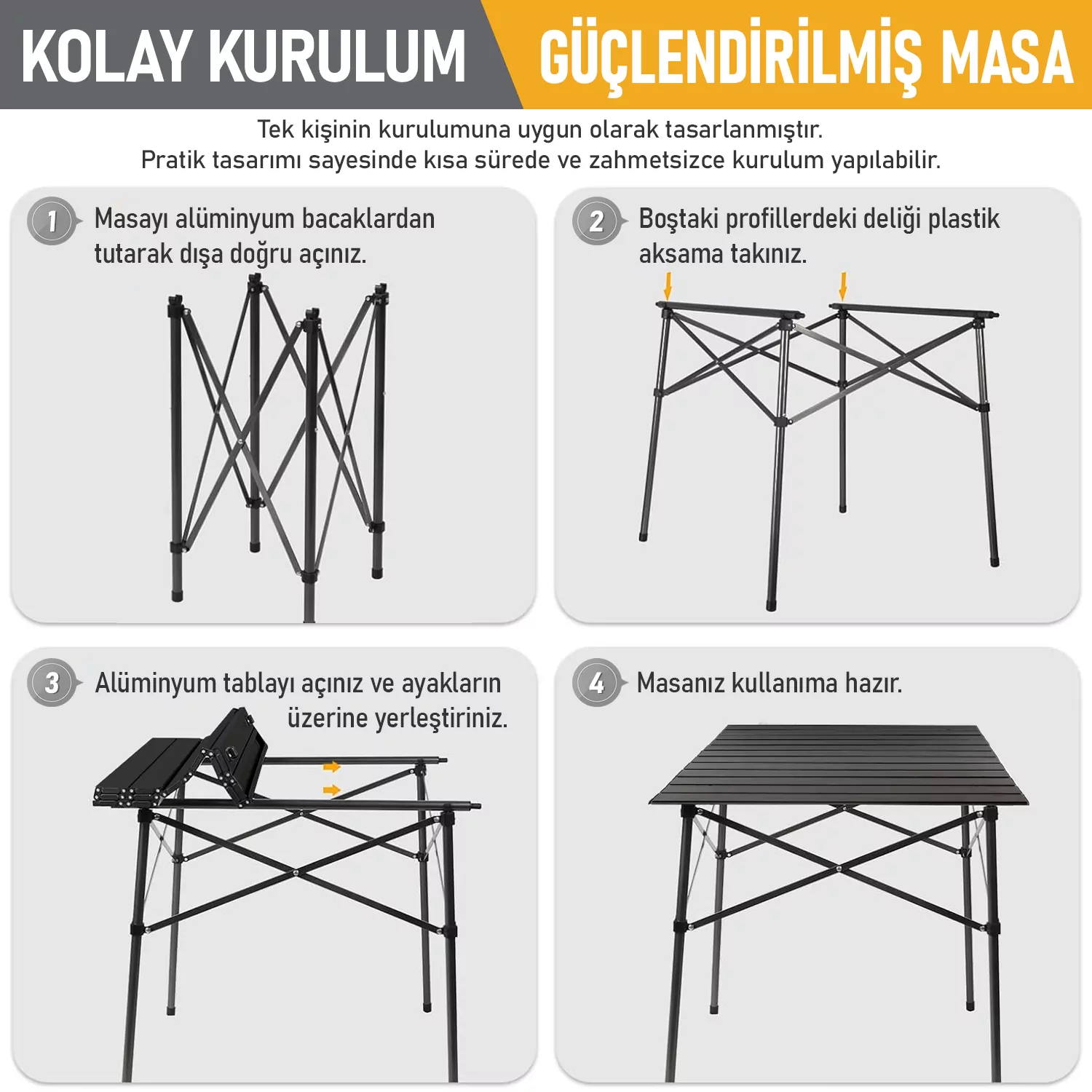 KOLAY KURULUM GÜÇLENDİRİLMİŞ MASA

Tek kişinin kurulumuna uygun olarak tasarlanmıştır.
Pratik tasarımı sayesinde kısa sürede ve zahmetsizce kurulum yapılabilir.

1 Masayı alüminyum bacaklardan tutarak dışa doğru açınız.

2 Boştaki profillerdeki deliği plastik aksama takınız.

3 Alüminyum tablayı açınız ve ayakların üzerine yerleştiriniz.

4 Masanız kullanıma hazır.