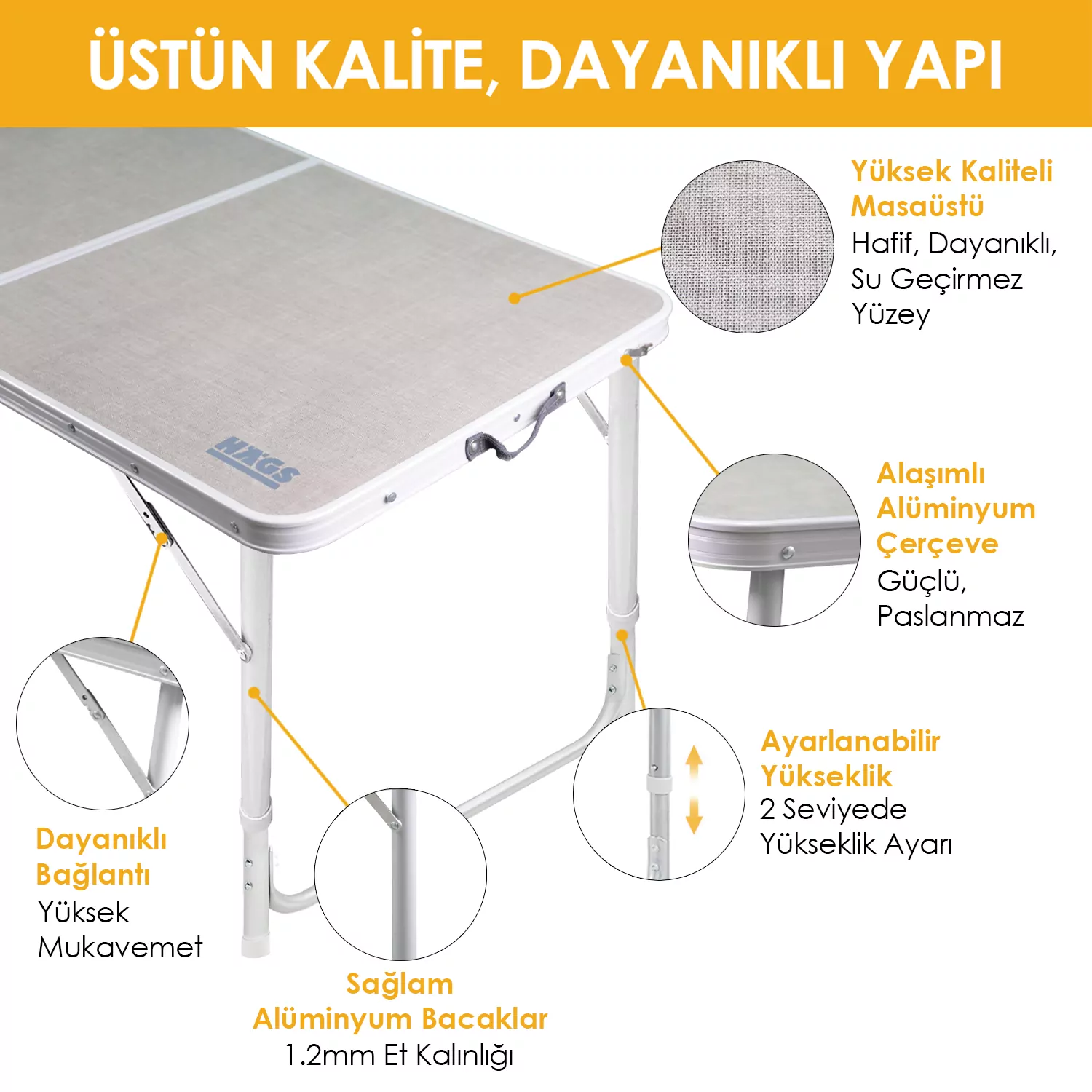 ÜSTÜN KALİTE, DAYANIKLI YAPI

HXGS

Yüksek Kaliteli Masaüstü
Hafif, Dayanıklı, Su Geçirmez Yüzey

Alaşımlı Alüminyum Çerçeve
Güçlü, Paslanmaz

Ayarlanabilir Yükseklik
2 Seviyede Yükseklik Ayarı

Dayanıklı Bağlantı
Yüksek Mukavemet

Sağlam Alüminyum Bacaklar
1.2mm Et Kalınlığı