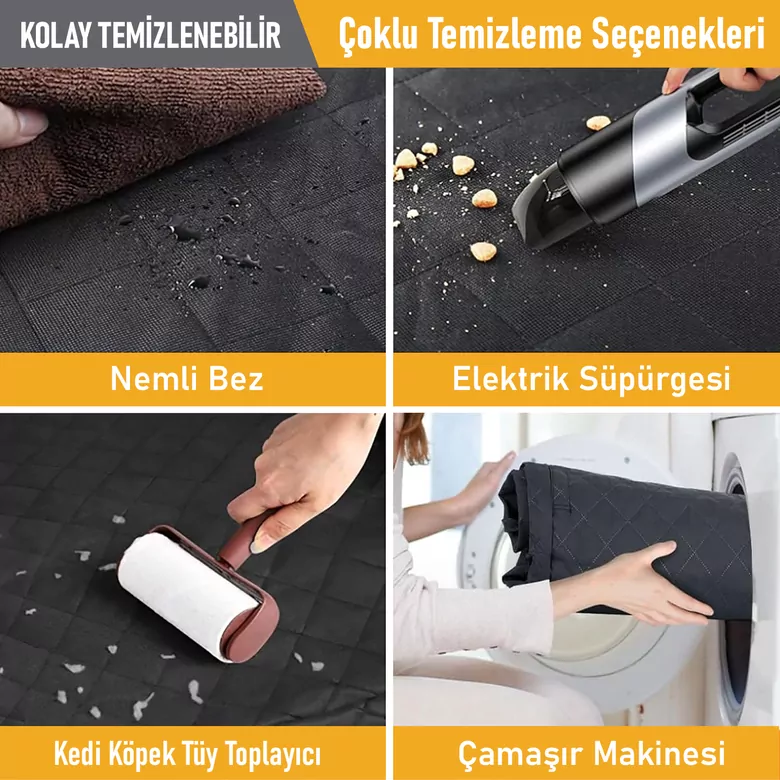 KOLAY TEMİZLENEBİLİR

Çoklu Temizleme Seçenekleri

Nemli Bez

Elektrik Süpürgesi

Kedi Köpek Tüy Toplayıcı

Çamaşır Makinesi