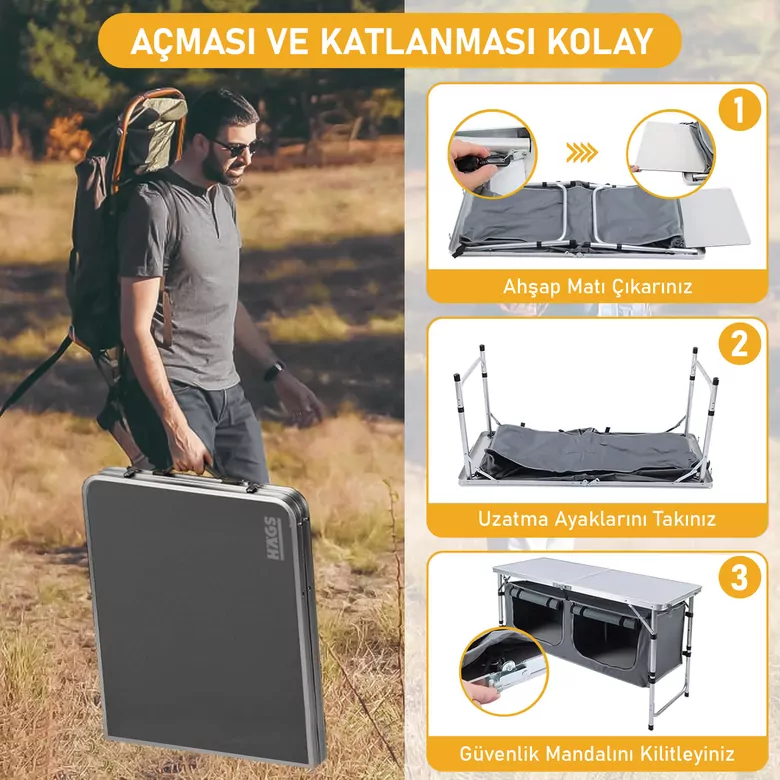 AÇMASI VE KATLANMASI KOLAY

HXGS

1

Ahşap Matı Çıkarınız

2

Uzatma Ayaklarını Takınız

3

Güvenlik Mandalını Kilitleyiniz