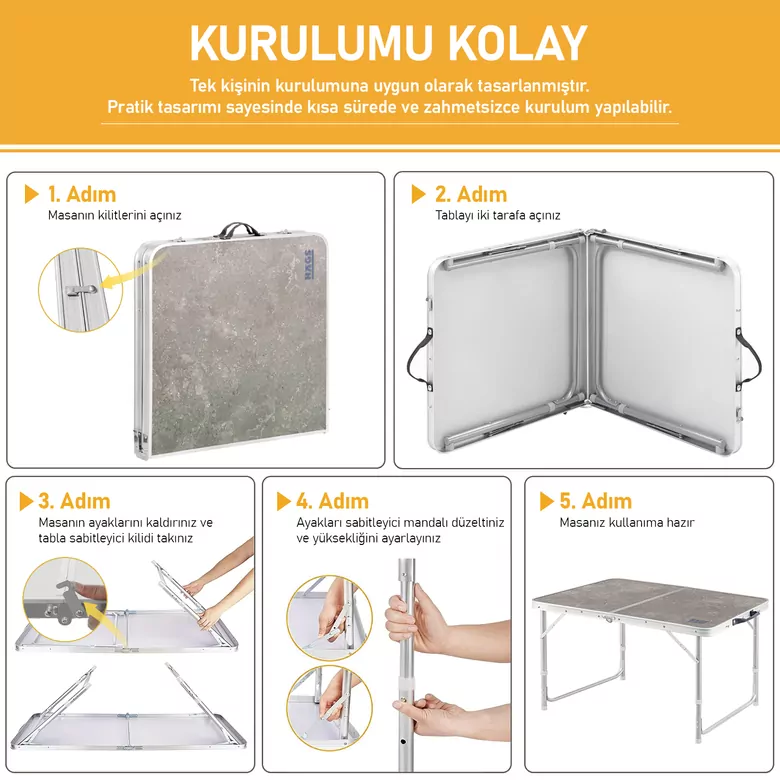 KURULUMU KOLAY

Tek kişinin kurulumuna uygun olarak tasarlanmıştır.
Pratik tasarımı sayesinde kısa sürede ve zahmetsizce kurulum yapılabilir.

1. Adım
Masanın kilitlerini açınız

HAGS

2. Adım
Tablayı iki tarafa açınız

3. Adım
Masanın ayaklarını kaldırınız ve tabla sabitleyici kilidi takınız

4. Adım
Ayakları sabitleyici mandalı düzeltiniz ve yüksekliğini ayarlayınız

5. Adım
Masanız kullanıma hazır