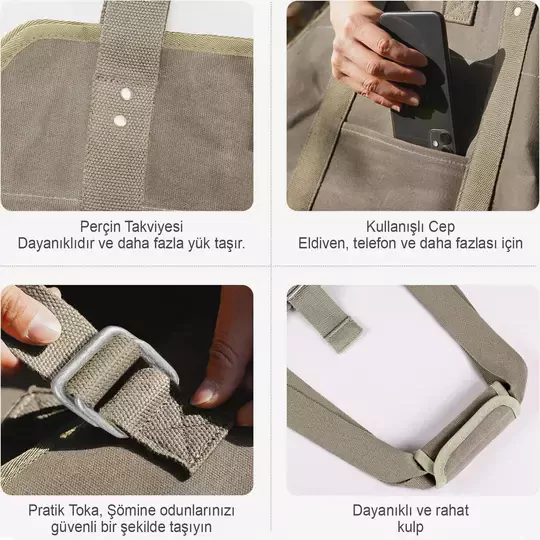 Perçin Takviyesi
Dayanıklıdır ve daha fazla yük taşır.

Kullanışlı Cep
Eldiven, telefon ve daha fazlası için

Pratik Toka, Şömine odunlarınızı güvenli bir şekilde taşıyın

Dayanıklı ve rahat kulp