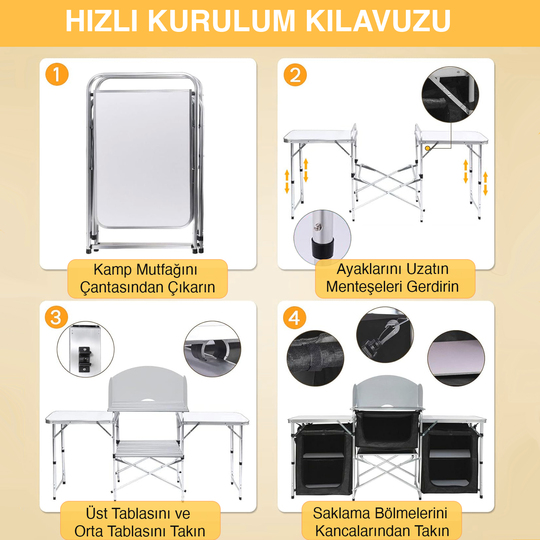 HIZLI KURULUM KILAVUZU

1

Kamp Mutfağını Çantasından Çıkarın

2

Ayaklarını Uzatın Menteşeleri Gerdirin

3

Üst Tablasını ve Orta Tablasını Takın

4

Saklama Bölmelerini Kancalarından Takın