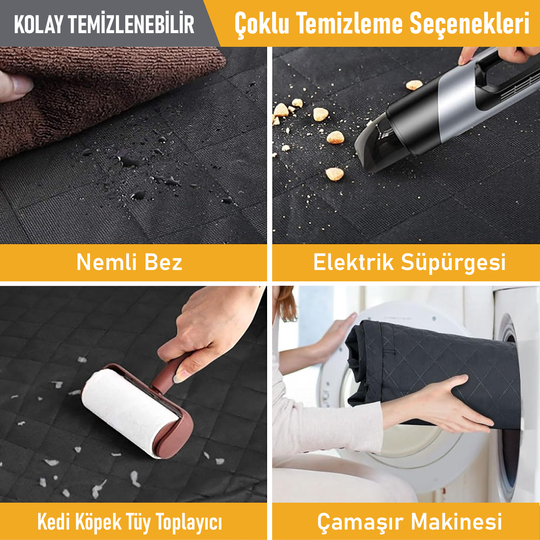 KOLAY TEMİZLENEBİLİR

Çoklu Temizleme Seçenekleri

Nemli Bez

Elektrik Süpürgesi

Kedi Köpek Tüy Toplayıcı

Çamaşır Makinesi