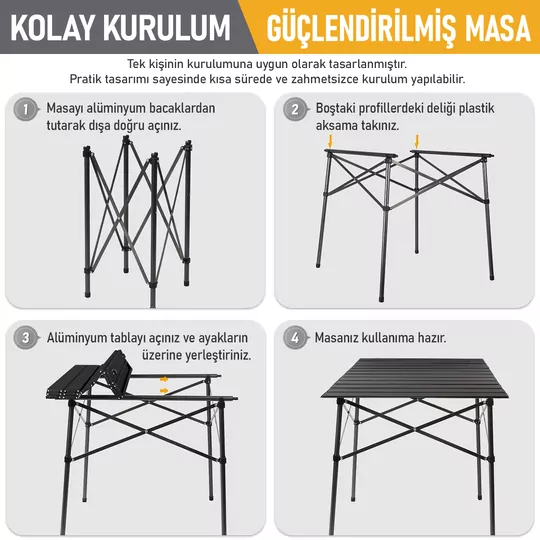 KOLAY KURULUM GÜÇLENDİRİLMİŞ MASA

Tek kişinin kurulumuna uygun olarak tasarlanmıştır.
Pratik tasarımı sayesinde kısa sürede ve zahmetsizce kurulum yapılabilir.

1 Masayı alüminyum bacaklardan tutarak dışa doğru açınız.

2 Boştaki profillerdeki deliği plastik aksama takınız.

3 Alüminyum tablayı açınız ve ayakların üzerine yerleştiriniz.

4 Masanız kullanıma hazır.