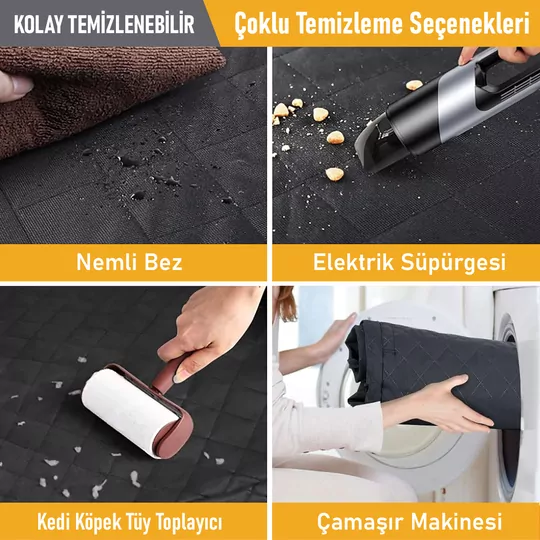 KOLAY TEMİZLENEBİLİR

Çoklu Temizleme Seçenekleri

Nemli Bez

Elektrik Süpürgesi

Kedi Köpek Tüy Toplayıcı

Çamaşır Makinesi