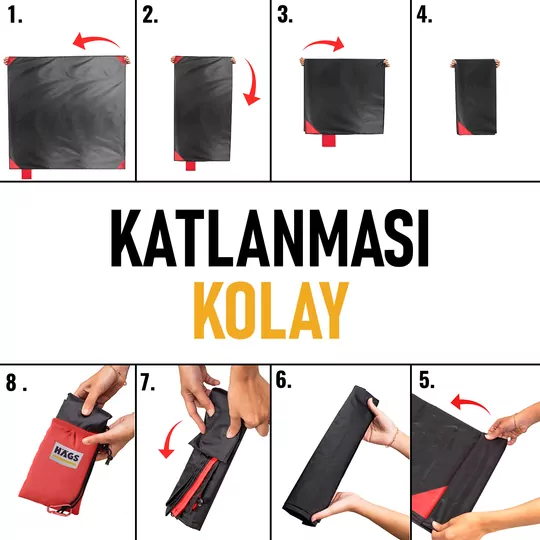 1.

2.

3.

4.

KATLANMASI
KOLAY

8 .

HAGS

7.

6.

5.