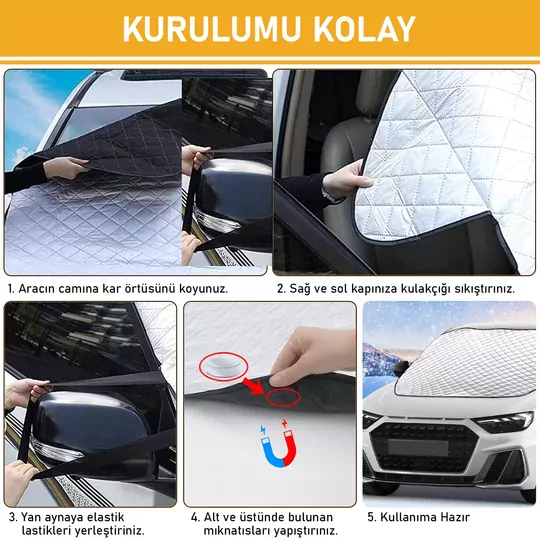 KURULUMU KOLAY

1. Aracın camına kar örtüsünü koyunuz.

2. Sağ ve sol kapınıza kulakçığı sıkıştırınız.

3. Yan aynaya elastik lastikleri yerleştiriniz.

4. Alt ve üstünde bulunan mıknatısları yapıştırınız.

5. Kullanıma Hazır