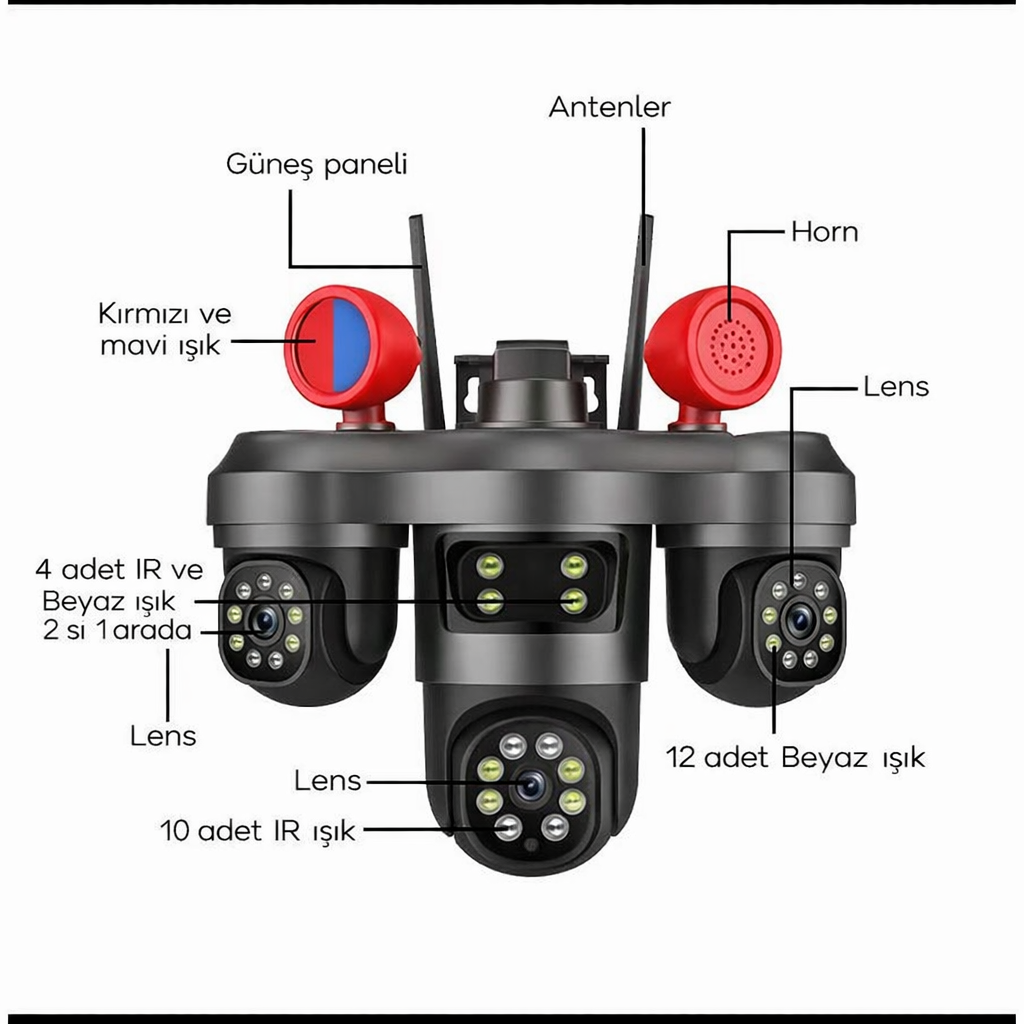 Antenler

Güneş paneli

Horn

Kırmızı ve mavi ışık

Lens

4 adet IR ve Beyaz ışık 2 sı 1 arada

Lens

12 adet Beyaz ışık

Lens

10 adet IR ışık