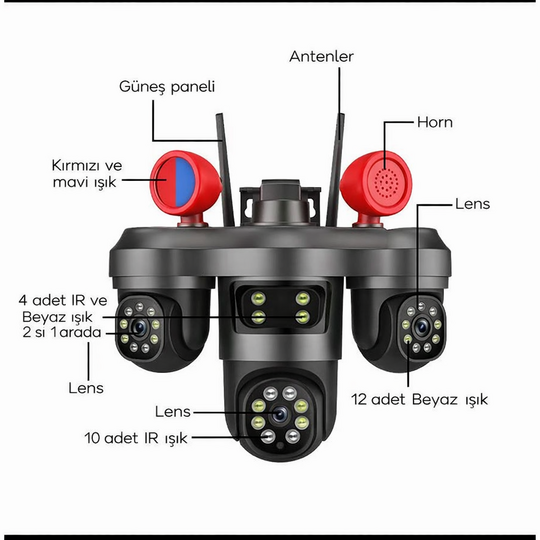 Antenler

Güneş paneli

Horn

Kırmızı ve mavi ışık

Lens

4 adet IR ve Beyaz ışık 2 sı 1 arada

Lens

12 adet Beyaz ışık

Lens

10 adet IR ışık