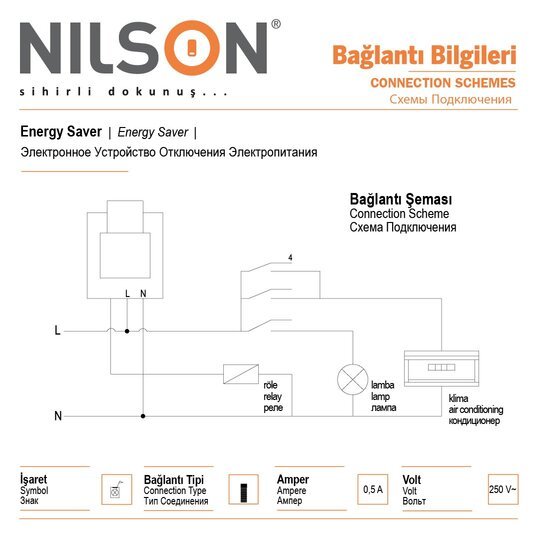 NILSON®
sihirli dokunuş...

Bağlantı Bilgileri
CONNECTION SCHEMES
Схемы Подключения

Energy Saver | Energy Saver |
Электронное Устройство Отключения Электропитания

Bağlantı Şeması
Connection Scheme
Схема Подключения

4
L N
L
N

röle
relay
реле

lamba
lamp
лампа

klima
air conditioning
кондиционер

İşaret
Symbol
Знак

Bağlantı Tipi
Connection Type
Тип Соединения

Amper
Ampere
Ампер

0,5 A

Volt
Volt
Вольт

250 V~