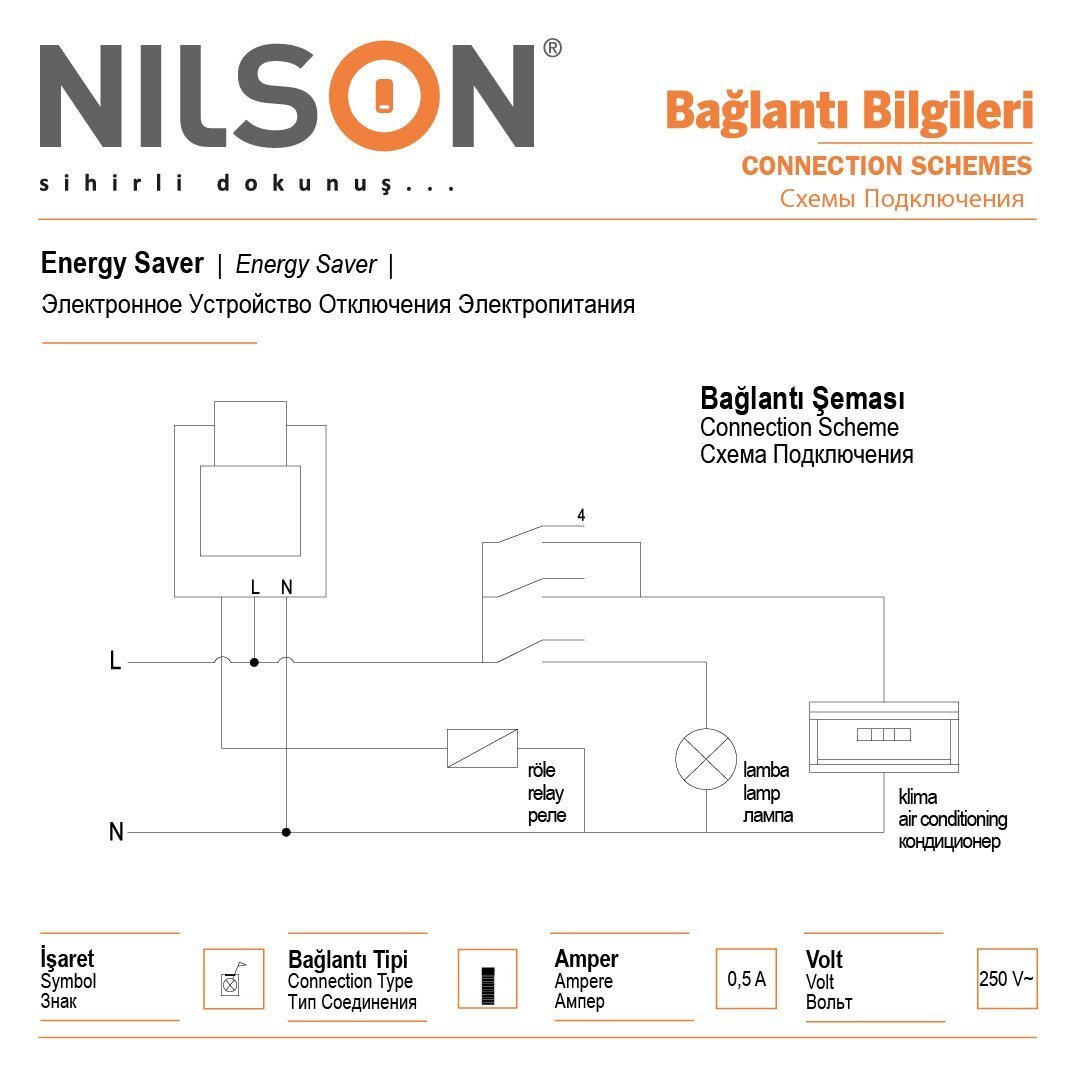 NILSON®
sihirli dokunuş...

Bağlantı Bilgileri
CONNECTION SCHEMES
Схемы Подключения

Energy Saver | Energy Saver |
Электронное Устройство Отключения Электропитания

Bağlantı Şeması
Connection Scheme
Схема Подключения

4
L N
L
N
röle
relay
реле
lamba
lamp
лампа
klima
air conditioning
кондиционер

İşaret
Symbol
Знак

Bağlantı Tipi
Connection Type
Тип Соединения

Amper
Ampere
Ампер
0,5 A

Volt
Volt
Вольт
250 V~