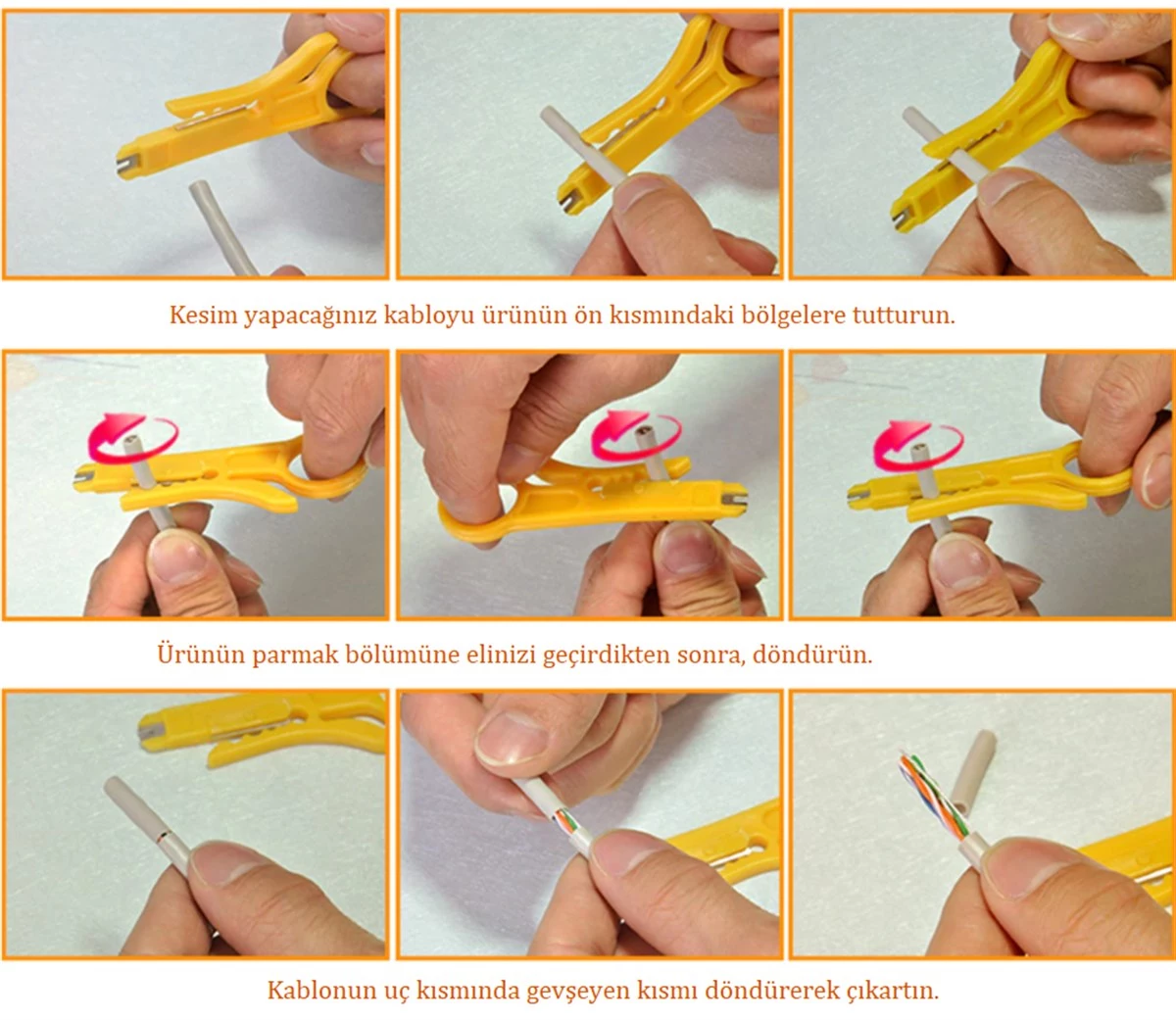 Kesim yapacağınız kabloyu ürünün ön kısmındaki bölgelere tutturun.

Ürünün parmak bölümüne elinizi geçirdikten sonra, döndürün.

Kablonun uç kısmında gevşeyen kısmı döndürerek çıkartın.